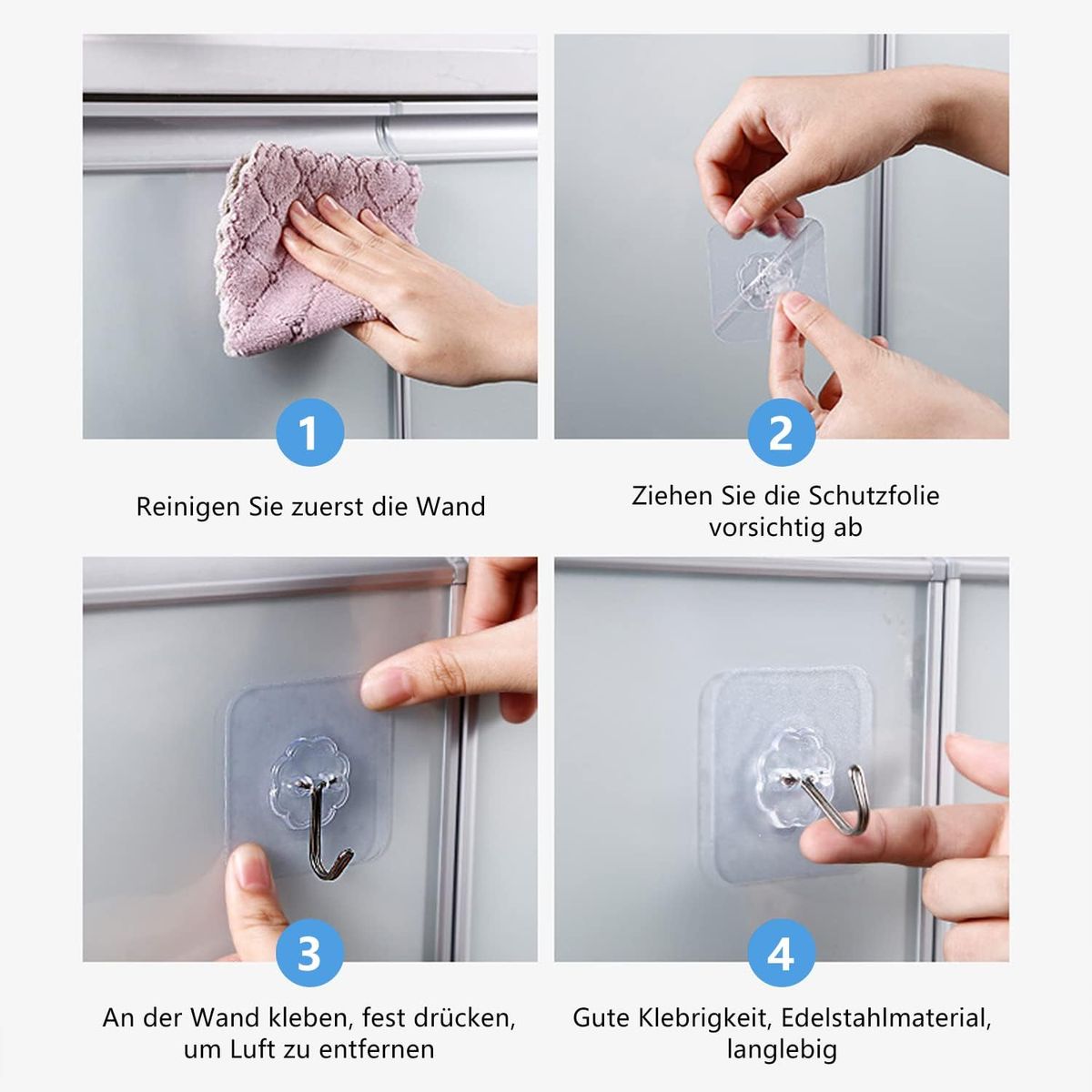 1

Reinigen Sie zuerst die Wand

2

Ziehen Sie die Schutzfolie vorsichtig ab

3

An der Wand kleben, fest drücken, um Luft zu entfernen

4

Gute Klebrigkeit, Edelstahlmaterial, langlebig